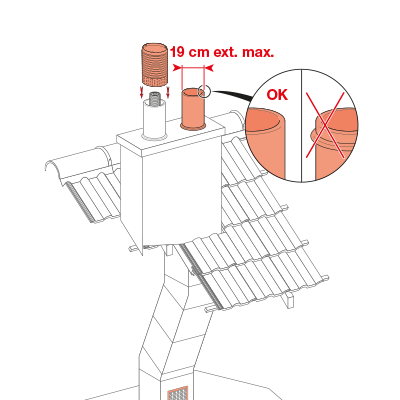 19 cm ext. max.

OK