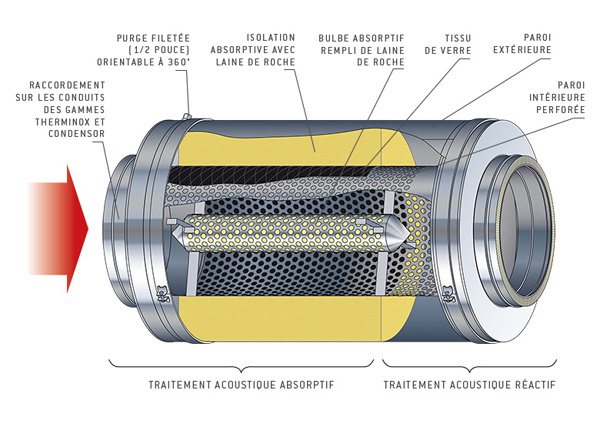 RACCORDEMENT SUR LES CONDUITS DES GAMMES THERMINOX ET CONDENSOR

PURGE FILETÉE (1/2 POUCE) ORIENTABLE À 360°

ISOLATION ABSORPTIVE AVEC LAINE DE ROCHE

BULBE ABSORPTIF REMPLI DE LAINE DE ROCHE

TISSU DE VERRE

PAROI EXTÉRIEURE

PAROI INTÉRIEURE PERFORÉE

TRAITEMENT ACOUSTIQUE ABSORPTIF

TRAITEMENT ACOUSTIQUE RÉACTIF