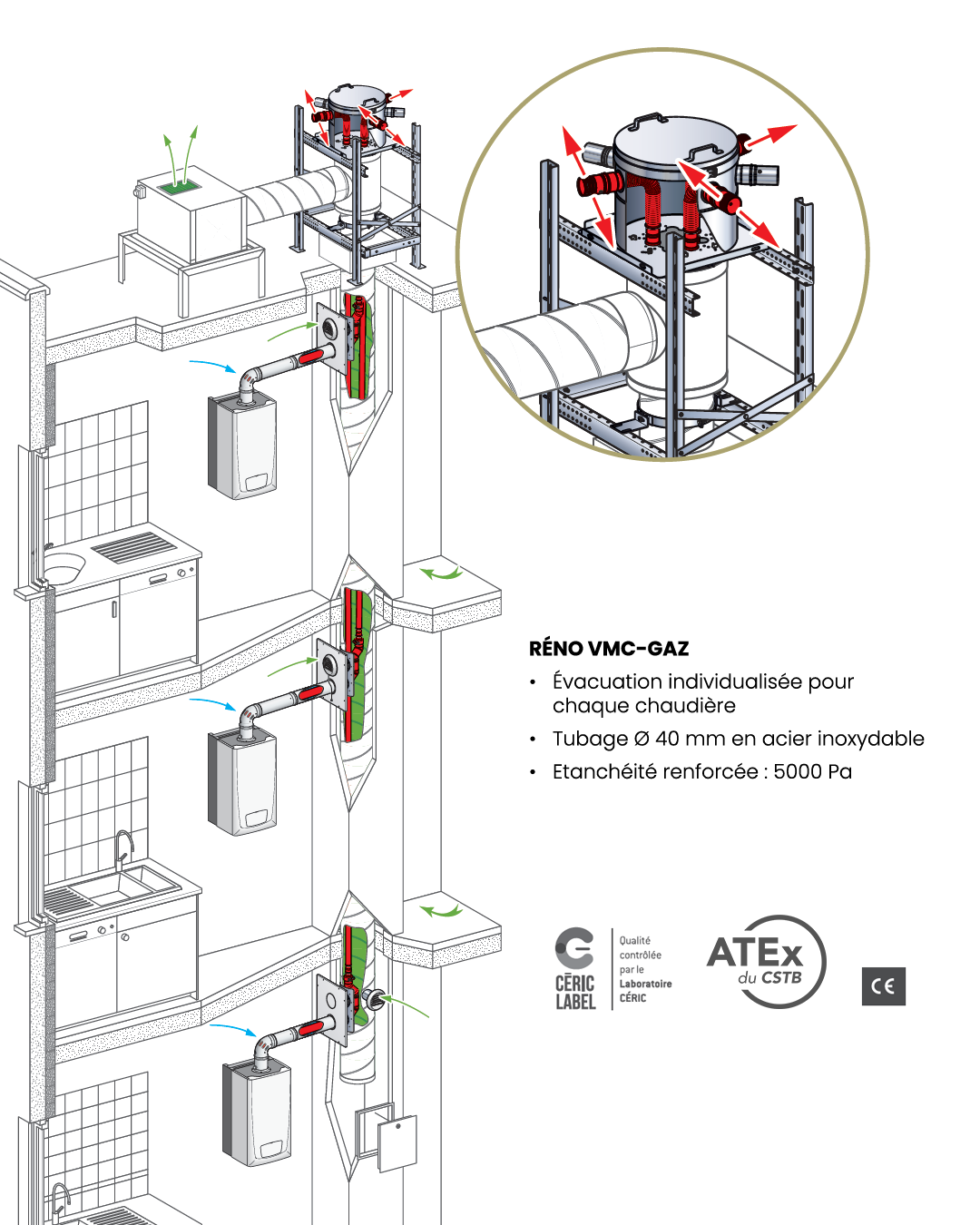 RÉNO VMC-GAZ

• Évacuation individualisée pour chaque chaudière

• Tubage Ø 40 mm en acier inoxydable

• Etanchéité renforcée : 5000 Pa

CÉRIC LABEL

Qualité contrôlée par le Laboratoire CÉRIC

ATEx du CSTB

CE