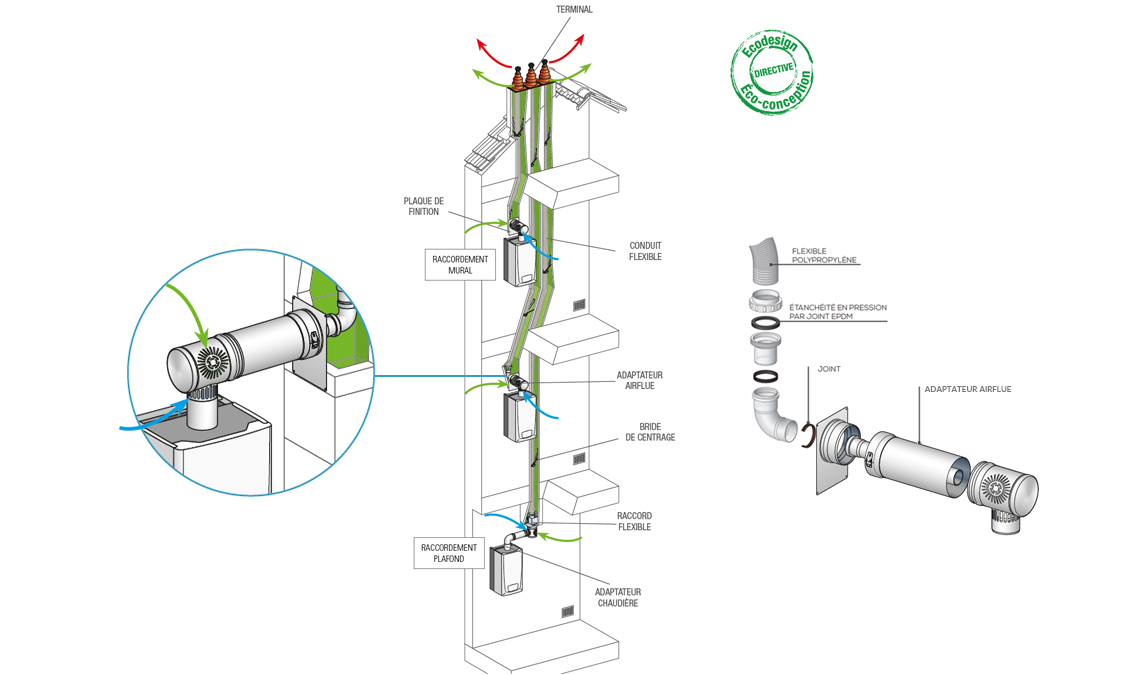 TERMINAL

Ecodesign
DIRECTIVE
Eco-conception

PLAQUE DE FINITION

RACCORDEMENT MURAL

CONDUIT FLEXIBLE

ADAPTATEUR AIRFLUE

BRIDE DE CENTRAGE

RACCORD FLEXIBLE

RACCORDEMENT PLAFOND

ADAPTATEUR CHAUDIÈRE

FLEXIBLE POLYPROPYLÈNE

ÉTANCHÉITÉ EN PRESSION PAR JOINT EPDM

JOINT

ADAPTATEUR AIRFLUE