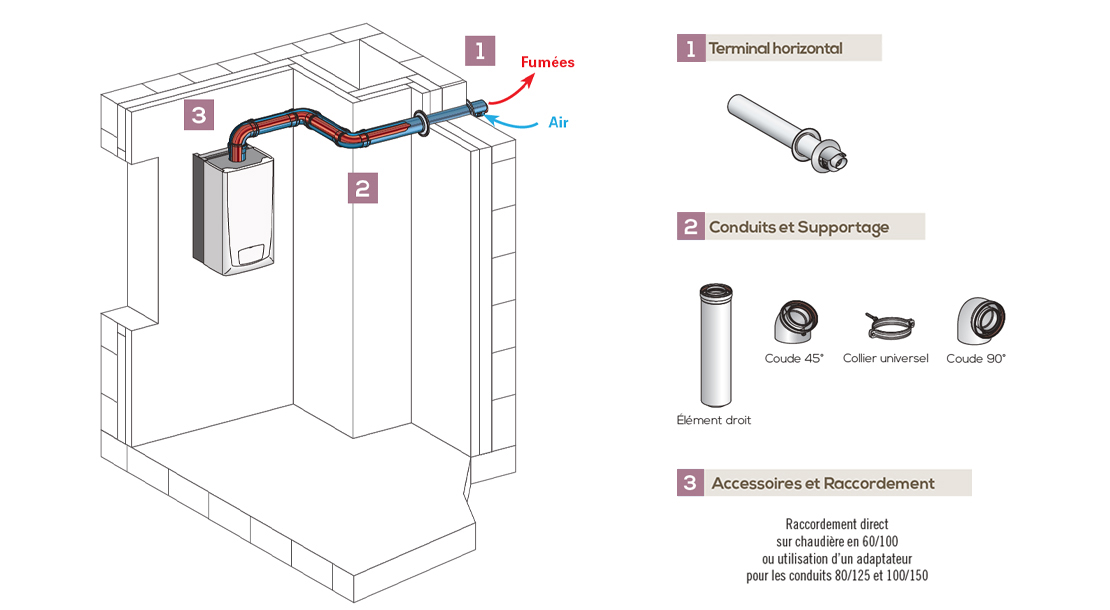 1

Fumées

Air

3

2

1 Terminal horizontal

2 Conduits et Supportage

Élément droit

Coude 45°

Collier universel

Coude 90°

3 Accessoires et Raccordement

Raccordement direct sur chaudière en 60/100 ou utilisation d'un adaptateur pour les conduits 80/125 et 100/150