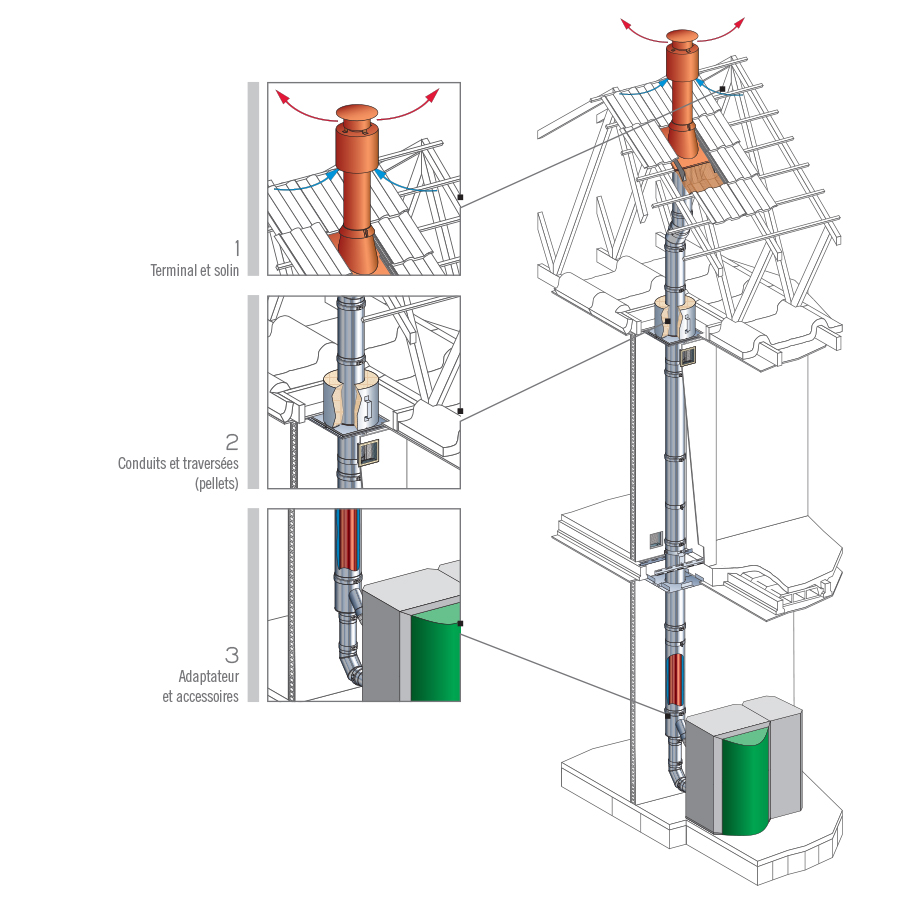 1
Terminal et solin

2
Conduits et traversées
(pellets)

3
Adaptateur
et accessoires