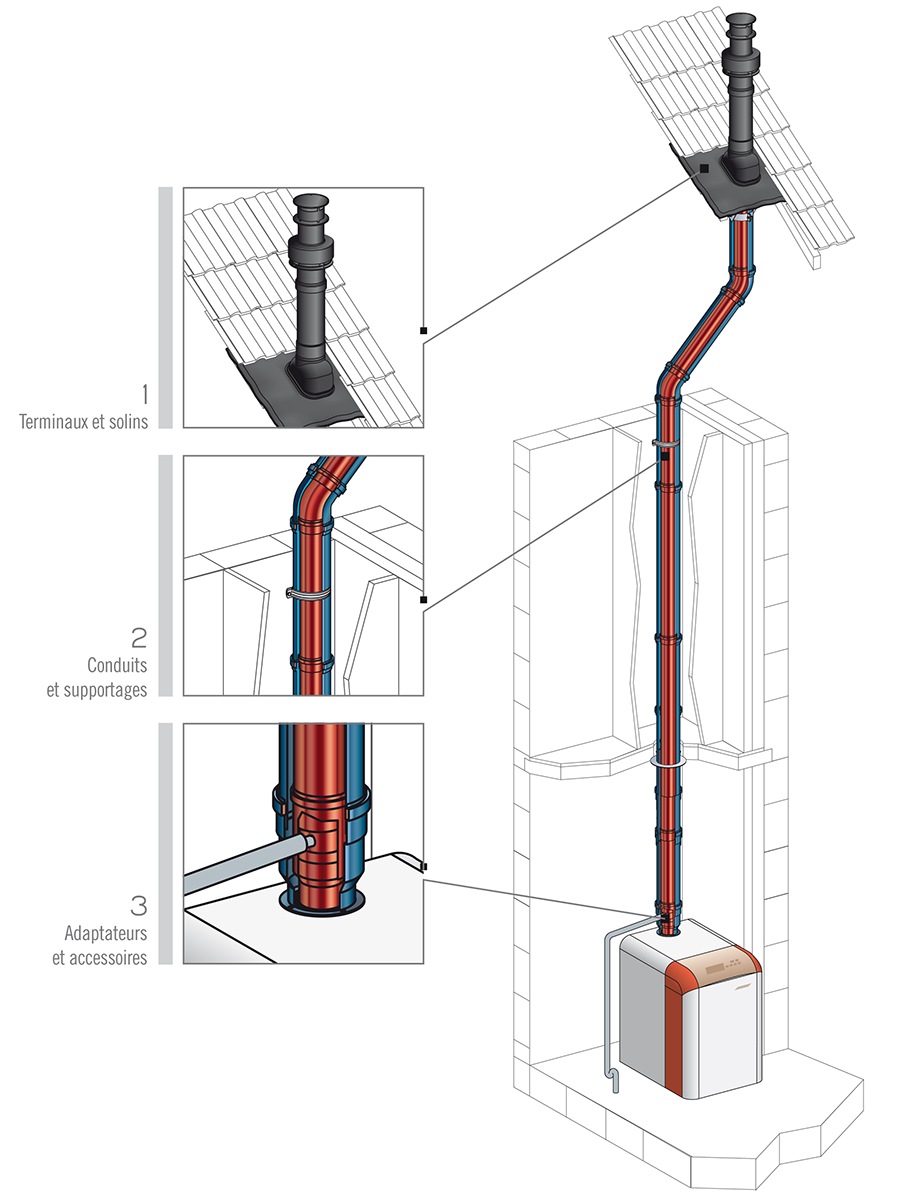 1
Terminaux et solins

2
Conduits
et supportages

3
Adaptateurs
et accessoires