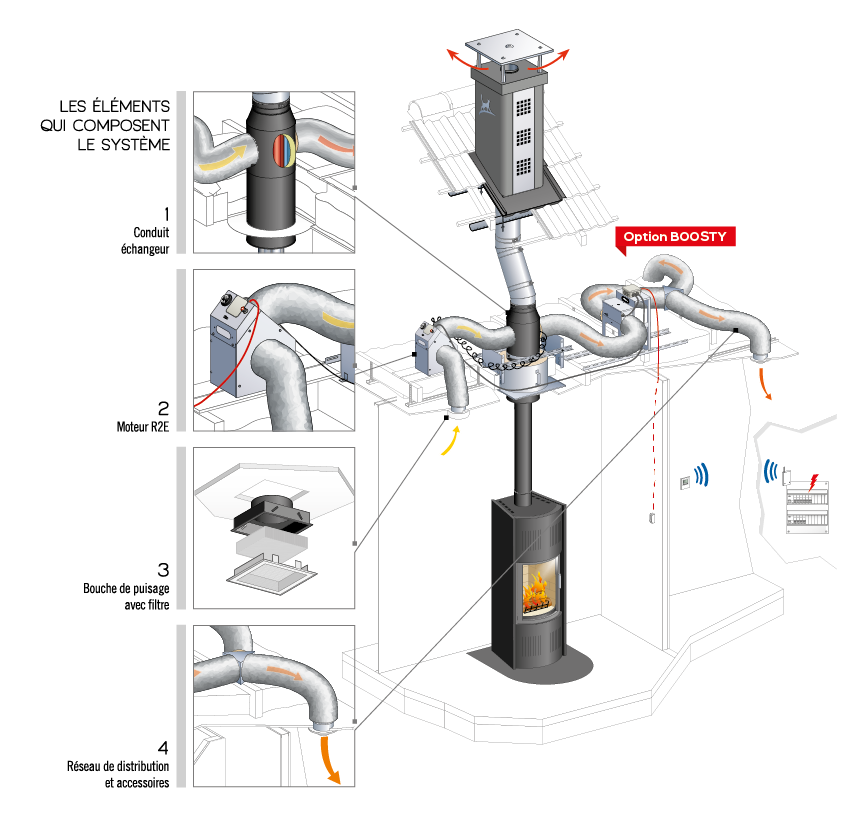 LES ÉLÉMENTS QUI COMPOSENT LE SYSTÈME

1
Conduit échangeur

2
Moteur R2E

3
Bouche de puisage avec filtre

4
Réseau de distribution et accessoires

Option BOOSTY