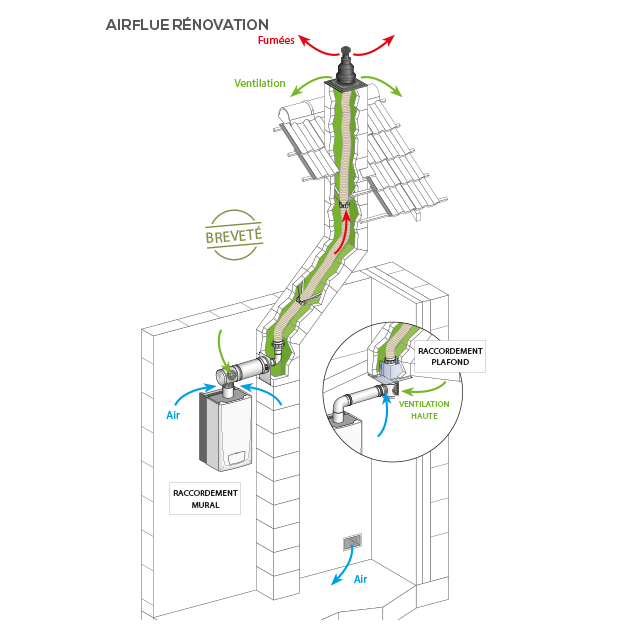 AIRFLUE RÉNOVATION

Fumées

Ventilation

BREVETÉ

RACCORDEMENT PLAFOND

VENTILATION HAUTE

Air

RACCORDEMENT MURAL

Air