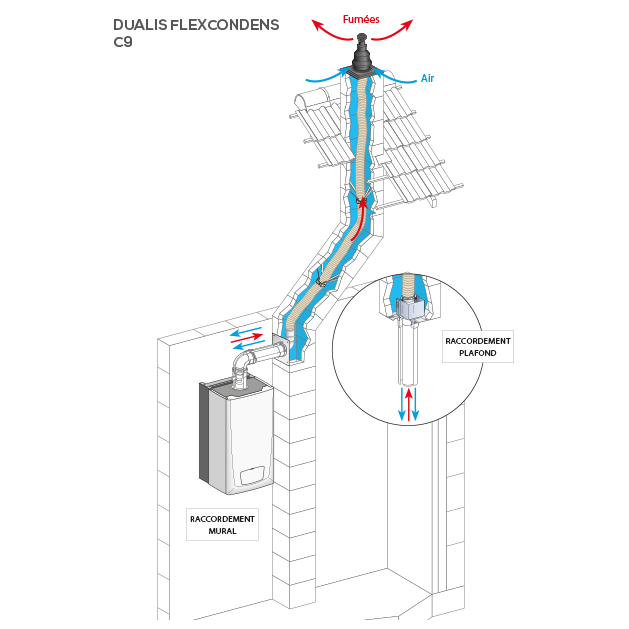 DUALIS FLEXCONDENS C9

Fumées

Air

RACCORDEMENT PLAFOND

RACCORDEMENT MURAL