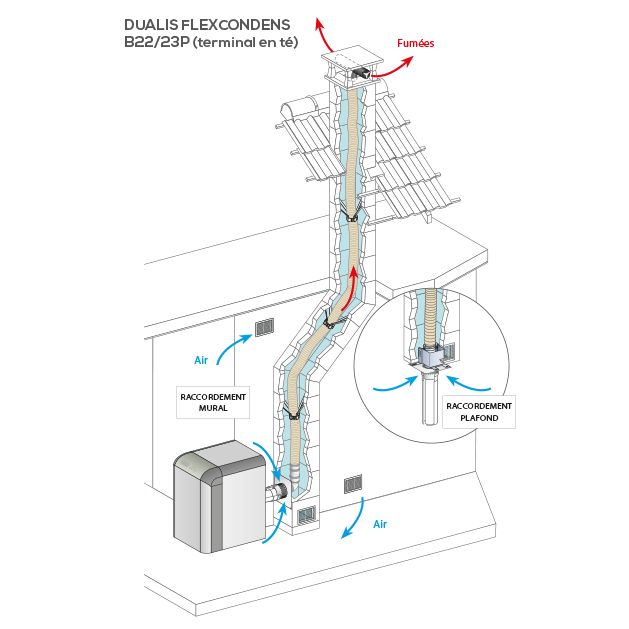 DUALIS FLEXCONDENS
B22/23P (terminal en té)

Fumées

Air

RACCORDEMENT MURAL

RACCORDEMENT PLAFOND

Air