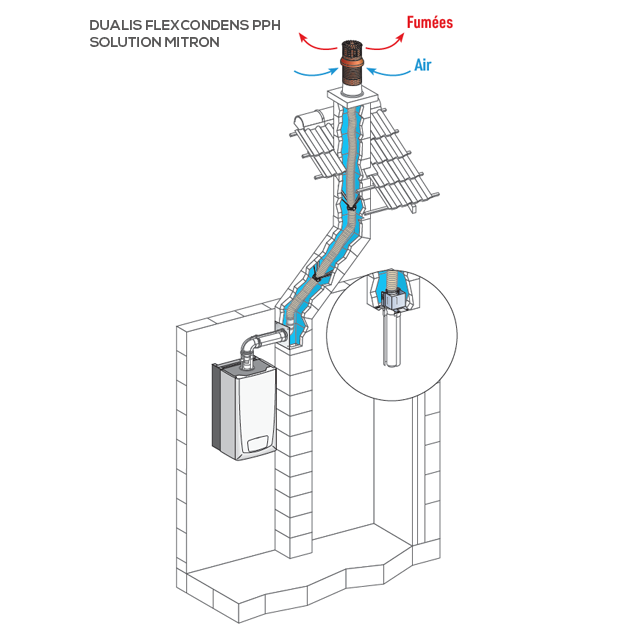 DUALIS FLEXCONDENS PPH
SOLUTION MITRON

Fumées

Air