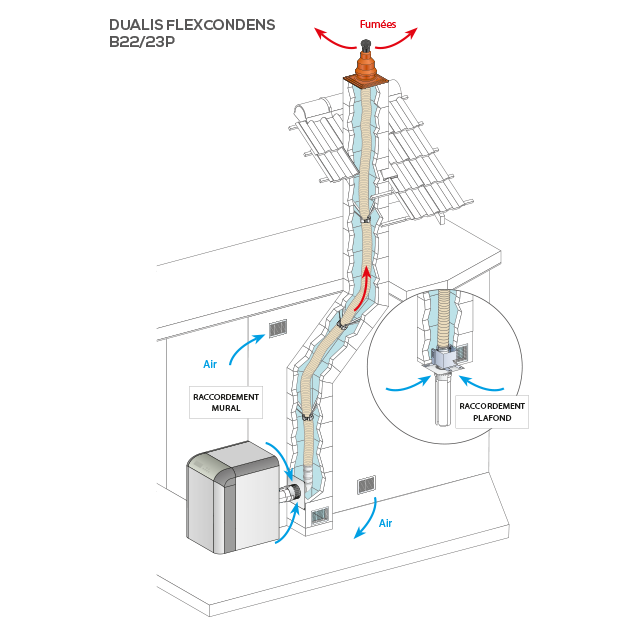 DUALIS FLEXCONDENS
B22/23P

Fumées

Air

RACCORDEMENT
MURAL

RACCORDEMENT
PLAFOND

Air