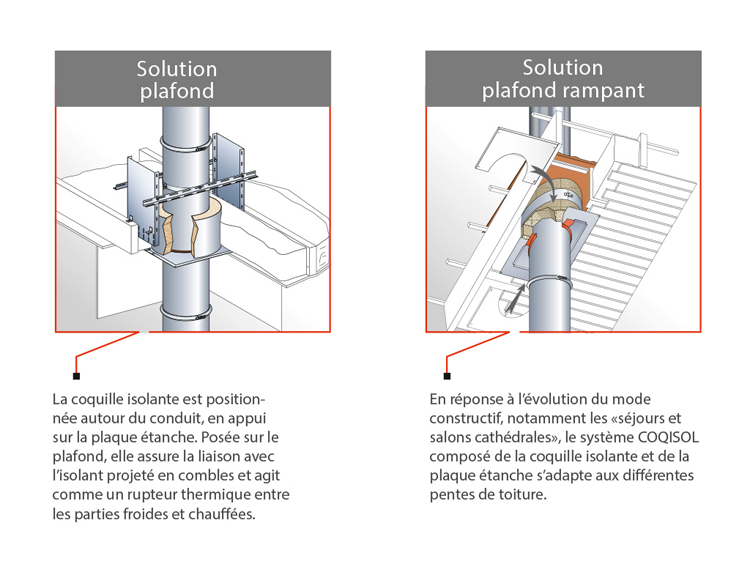 Solution plafond

La coquille isolante est positionnée autour du conduit, en appui sur la plaque étanche. Posée sur le plafond, elle assure la liaison avec l'isolant projeté en combles et agit comme un rupteur thermique entre les parties froides et chauffées.

Solution plafond rampant

En réponse à l'évolution du mode constructif, notamment les «séjours et salons cathédrales», le système COQISOL composé de la coquille isolante et de la plaque étanche s'adapte aux différentes pentes de toiture.